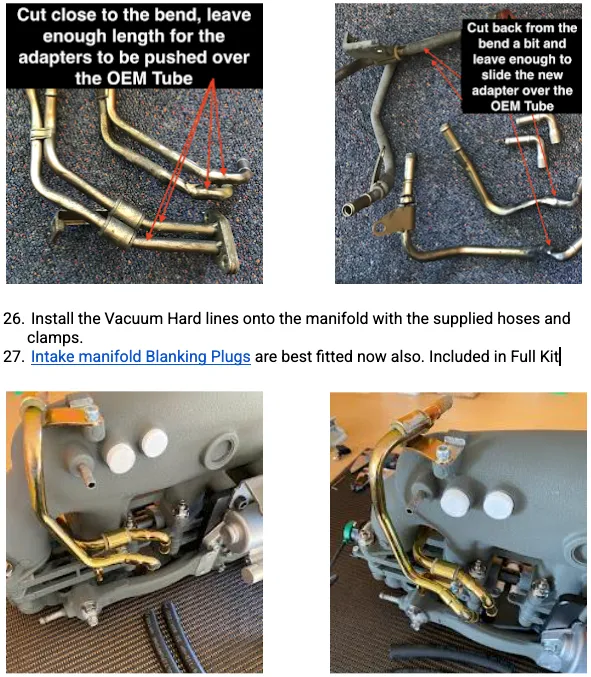 Cut close to the bend, leave enough length for the adapters to be pushed over the OEM Tube

Cut back from the bend a bit and leave enough to slide the new adapter over the OEM Tube

26. Install the Vacuum Hard lines onto the manifold with the supplied hoses and clamps.
27. Intake manifold Blanking Plugs are best fitted now also. Included in Full Kit